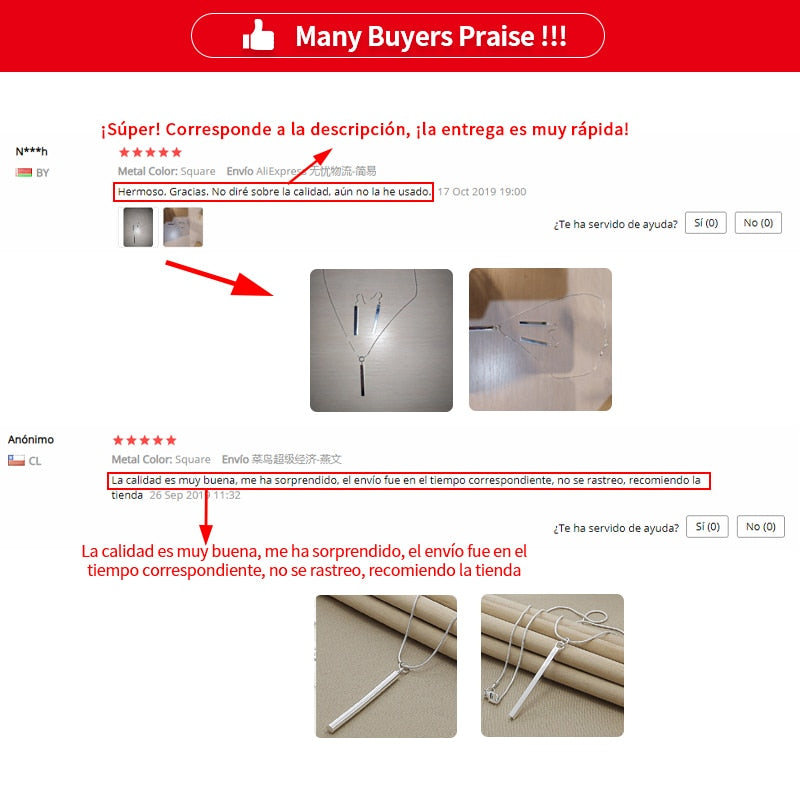 Many Buyers Praise !!!

¡Súper! Corresponde a la descripción, ¡la entrega es muy rápida!

N***h
BY
Metal Color: Square Envío AliExpress 无忧物流-简易
Hermoso. Gracias. No diré sobre la calidad, aún no la he usado. 17 Oct 2019 19:00
¿Te ha servido de ayuda? Sí (0) No (0)

Anónimo
CL
Metal Color: Square Envío 菜鸟超级经济-燕文
La calidad es muy buena, me ha sorprendido, el envío fue en el tiempo correspondiente, no se rastreo, recomiendo la tienda 26 Sep 2019 11:32
¿Te ha servido de ayuda? Sí (0) No (0)

La calidad es muy buena, me ha sorprendido, el envío fue en el tiempo correspondiente, no se rastreo, recomiendo la tienda